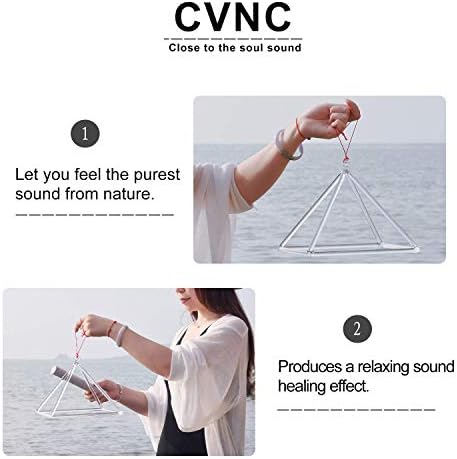 CVNC
Close to the soul sound

1

Let you feel the purest sound from nature.

2

Produces a relaxing sound healing effect.