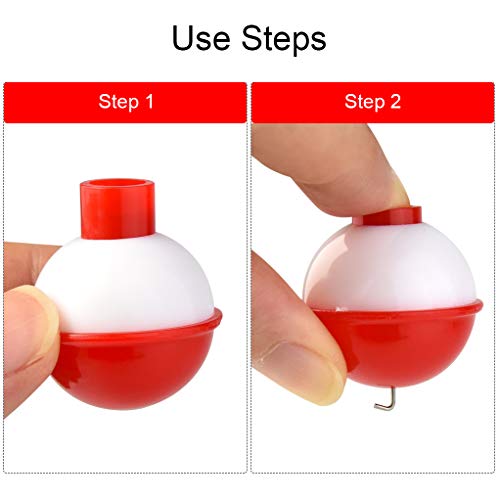 Use Steps

Step 1

Step 2