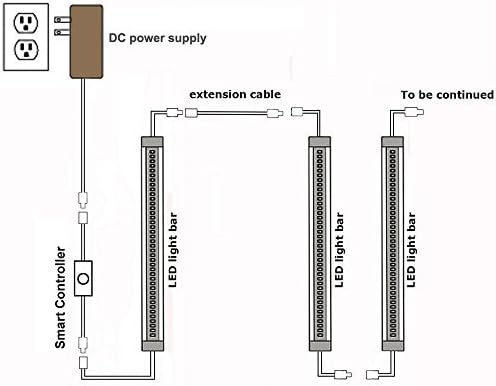 DC power supply

extension cable

To be continued

Smart Controller

LED light bar

LED light bar

LED light bar