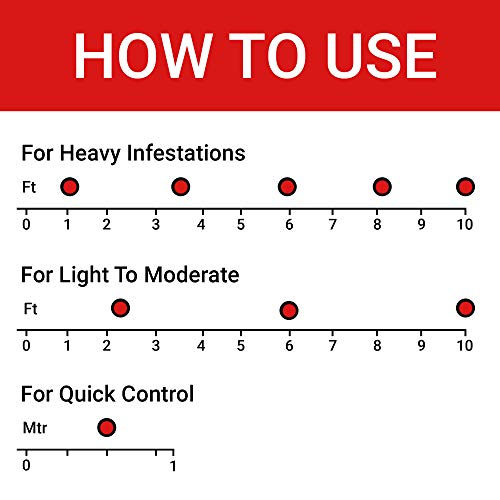 HOW TO USE

For Heavy Infestations

Ft

0 1 2 3 4 5 6 7 8 9 10

For Light To Moderate

Ft

0 1 2 3 4 5 6 7 8 9 10

For Quick Control

Mtr

0 1