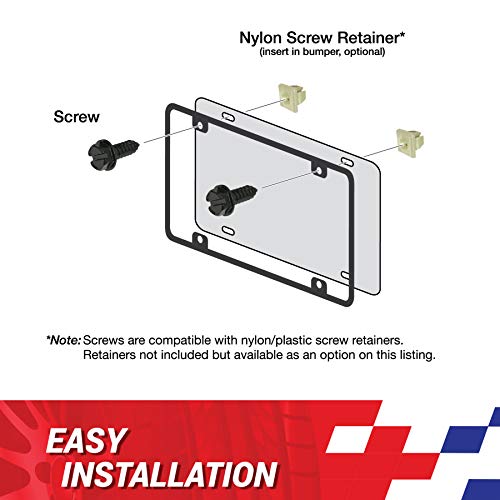 Nylon Screw Retainer*
(insert in bumper, optional)

Screw

*Note: Screws are compatible with nylon/plastic screw retainers. Retainers not included but available as an option on this listing.

EASY INSTALLATION