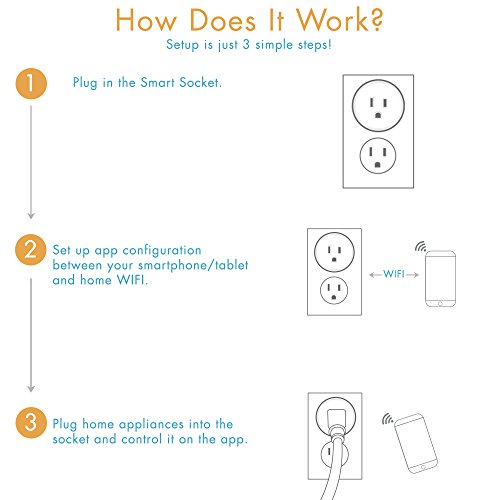 How Does It Work?
Setup is just 3 simple steps!

1 Plug in the Smart Socket.

2 Set up app configuration between your smartphone/tablet and home WIFI.

WIFI

3 Plug home appliances into the socket and control it on the app.