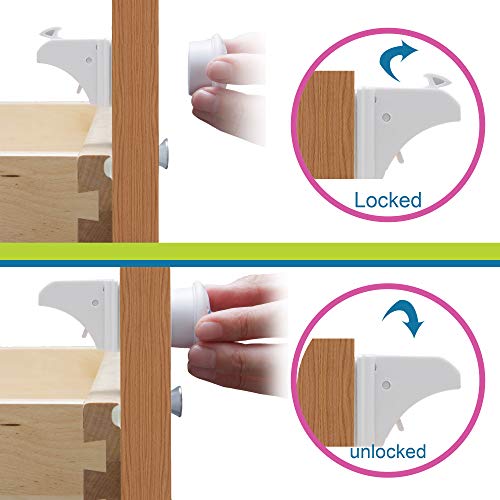 Locked

unlocked