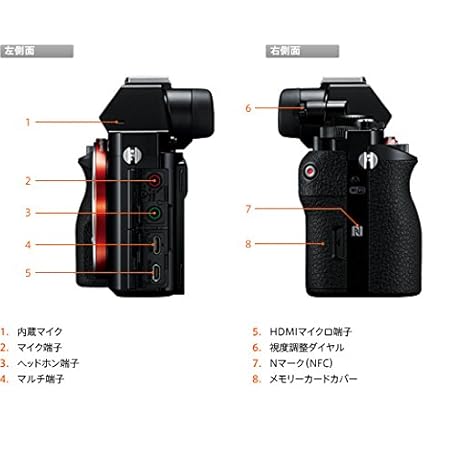 左側面

1

2

3

4

5

右側面

6

7

8

1. 内蔵マイク
2. マイク端子
3. ヘッドホン端子
4. マルチ端子

5. HDMIマイクロ端子
6. 視度調整ダイヤル
7. Nマーク(NFC)
8. メモリーカードカバー