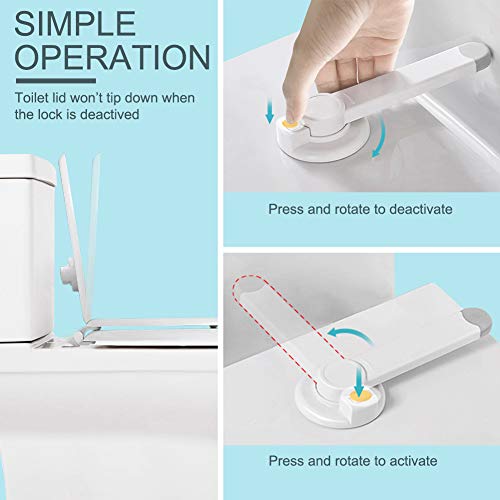 SIMPLE OPERATION

Toilet lid won't tip down when the lock is deactived

Press and rotate to deactivate

Press and rotate to activate