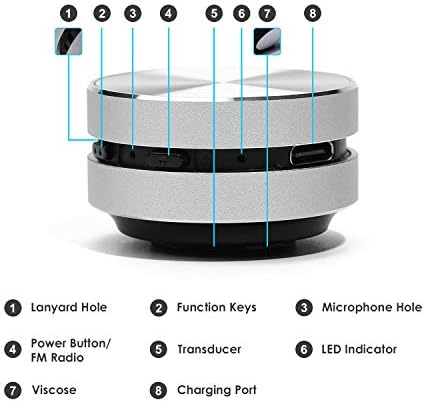 1 2 3 4 5 6 7 8

1 Lanyard Hole

2 Function Keys

3 Microphone Hole

4 Power Button/ FM Radio

5 Transducer

6 LED Indicator

7 Viscose

8 Charging Port