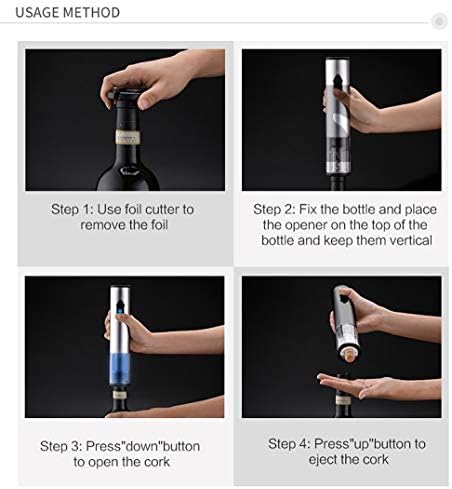 USAGE METHOD

Step 1: Use foil cutter to remove the foil

Step 2: Fix the bottle and place the opener on the top of the bottle and keep them vertical

Step 3: Press"down"button to open the cork

Step 4: Press"up"button to eject the cork