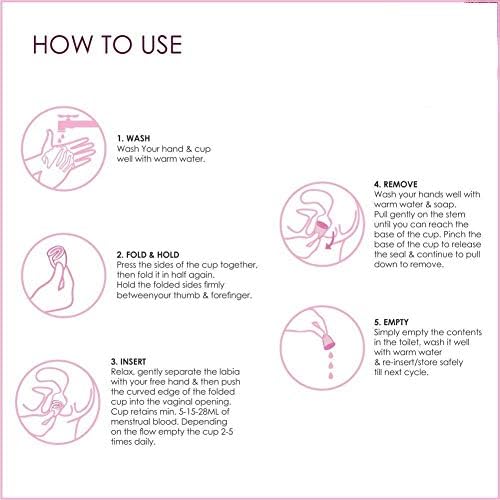 HOW TO USE

1. WASH
Wash Your hand & cup well with warm water.

2. FOLD & HOLD
Press the sides of the cup together, then fold it in half again. Hold the folded sides firmly betweenyour thumb & forefinger.

3. INSERT
Relax, gently separate the labia with your free hand & then push the curved edge of the folded cup into the vaginal opening. Cup retains min. 5-15-28ML of menstrual blood. Depending on the flow empty the cup 2-5 times daily.

4. REMOVE
Wash your hands well with warm water & soap. Pull gently on the stem until you can reach the base of the cup. Pinch the base of the cup to release the seal & continue to pull down to remove.

5. EMPTY
Simply empty the contents in the toilet, wash it well with warm water & re-insert/store safely till next cycle.