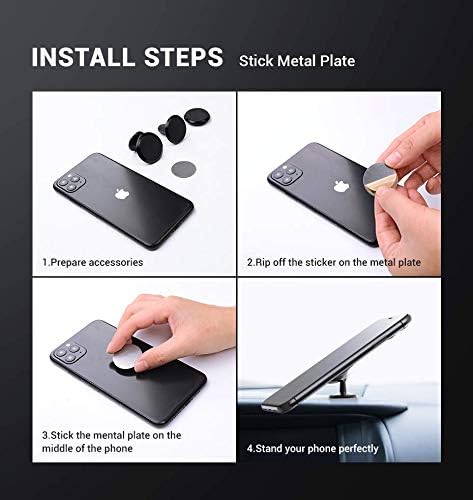 INSTALL STEPS Stick Metal Plate

1.Prepare accessories

2.Rip off the sticker on the metal plate

3.Stick the mental plate on the middle of the phone

4.Stand your phone perfectly