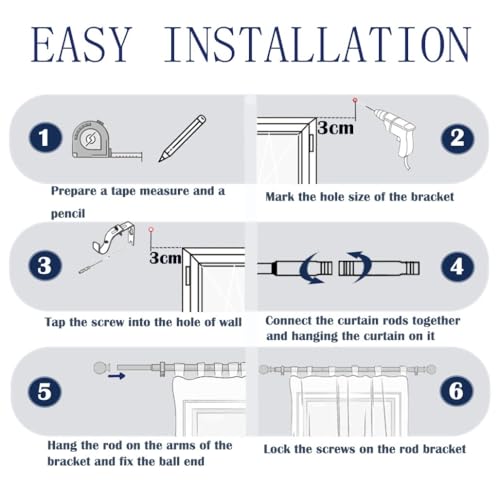 EASY INSTALLATION

1

Prepare a tape measure and a pencil

3cm

2

Mark the hole size of the bracket

3

3cm

Tap the screw into the hole of wall

4

Connect the curtain rods together and hanging the curtain on it

5

Hang the rod on the arms of the bracket and fix the ball end

6

Lock the screws on the rod bracket