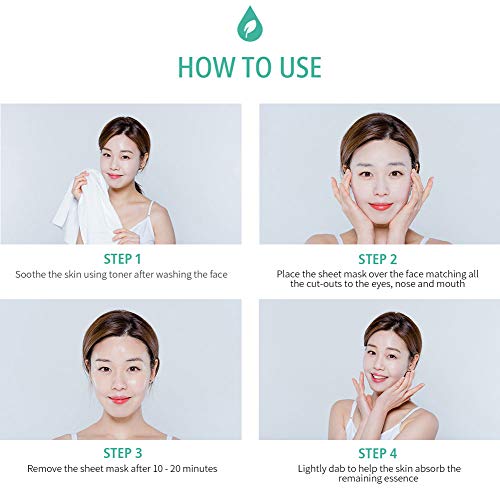 HOW TO USE

STEP 1
Soothe the skin using toner after washing the face

STEP 2
Place the sheet mask over the face matching all the cut-outs to the eyes, nose and mouth

STEP 3
Remove the sheet mask after 10 - 20 minutes

STEP 4
Lightly dab to help the skin absorb the remaining essence