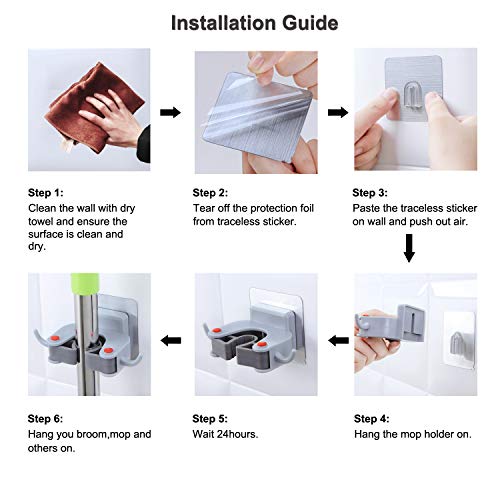 Installation Guide

Step 1:
Clean the wall with dry towel and ensure the surface is clean and dry.

Step 2:
Tear off the protection foil from traceless sticker.

Step 3:
Paste the traceless sticker on wall and push out air.

Step 4:
Hang the mop holder on.

Step 5:
Wait 24hours.

Step 6:
Hang you broom,mop and others on.