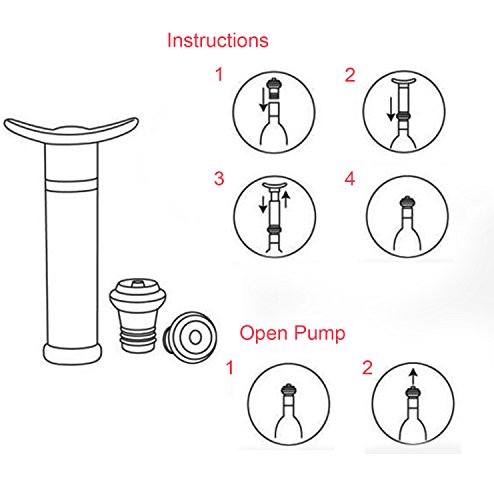 Instructions

1

2

3

4

Open Pump

1

2