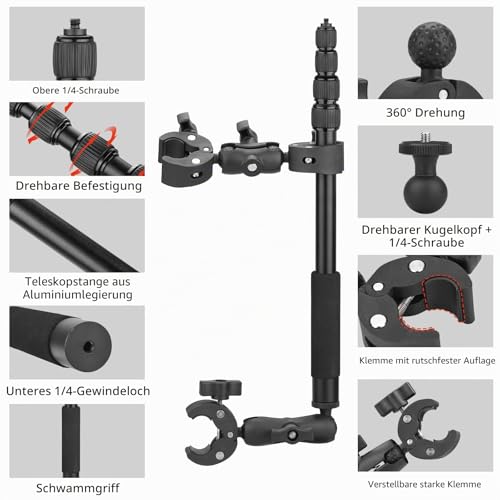 Obere 1/4-Schraube

Drehbare Befestigung

Teleskopstange aus Aluminiumlegierung

Unteres 1/4-Gewindeloch

Schwammgriff

360° Drehung

Drehbarer Kugelkopf + 1/4-Schraube

Klemme mit rutschfester Auflage

Verstellbare starke Klemme