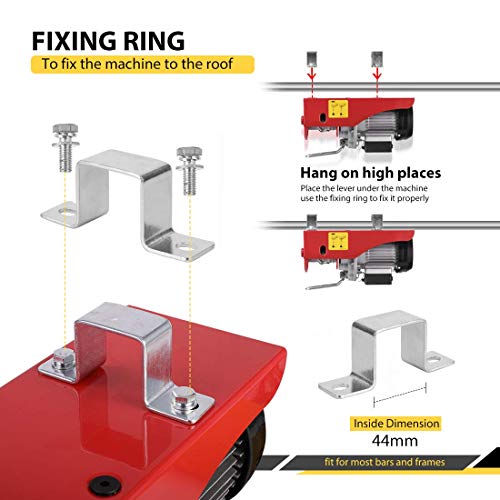 FIXING RING
To fix the machine to the roof

Hang on high places
Place the lever under the machine use the fixing ring to fix it properly

Inside Dimension
44mm

fit for most bars and frames