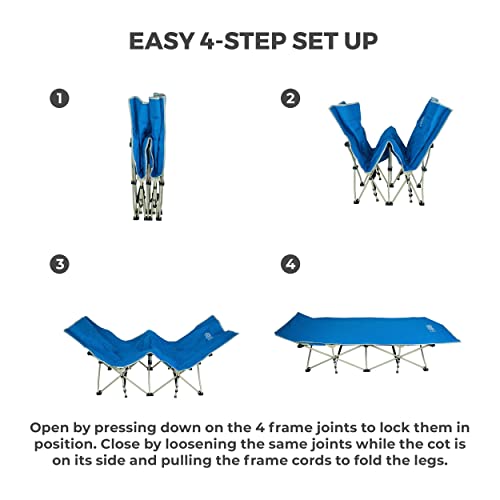 EASY 4-STEP SET UP

1

2

3

4

Open by pressing down on the 4 frame joints to lock them in position. Close by loosening the same joints while the cot is on its side and pulling the frame cords to fold the legs.