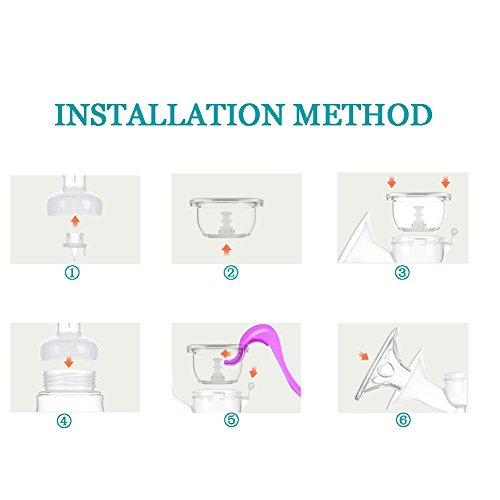 INSTALLATION METHOD

①

②

③

④

⑤

⑥