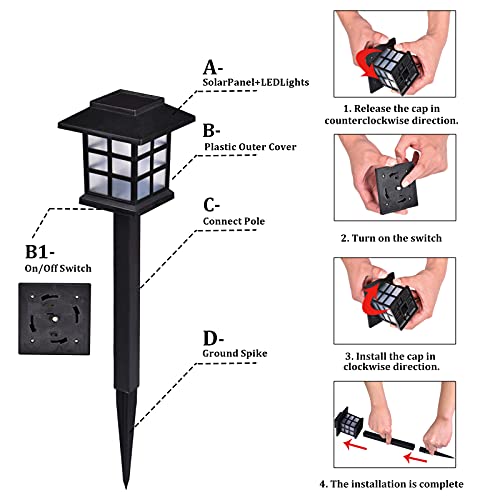 A-
SolarPanel+LEDLights

B-
Plastic Outer Cover

C-
Connect Pole

B1-
On/Off Switch

D-
Ground Spike

1. Release the cap in counterclockwise direction.

2. Turn on the switch

3. Install the cap in clockwise direction.

4. The installation is complete