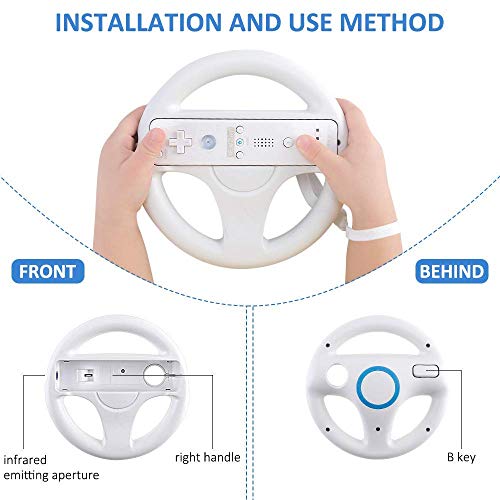 INSTALLATION AND USE METHOD

FRONT

BEHIND

infrared emitting aperture

right handle

B key