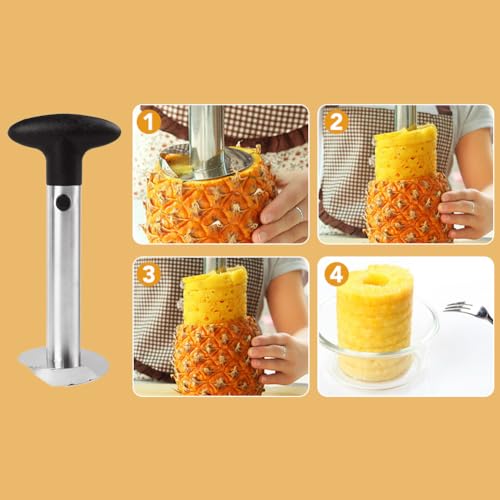 1
2
3
4