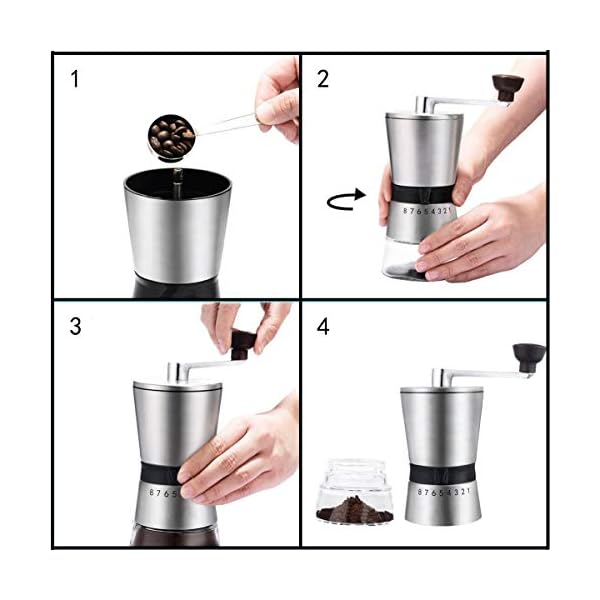 1

2

8 7 6 5 4 3 2 1

3

8 7 6 5

4

8 7 6 5 4 3 2 1