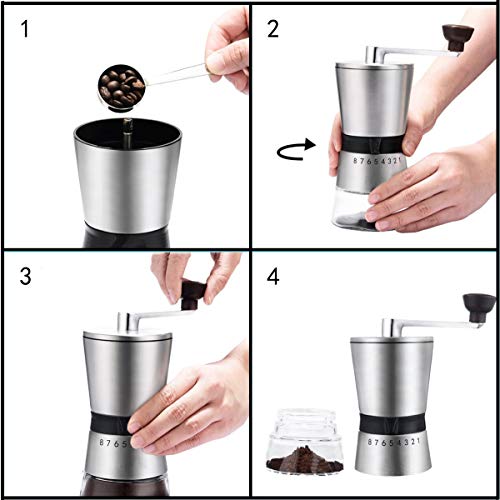 1

2

8 7 6 5 4 3 2 1

3

8 7 6 5

4

8 7 6 5 4 3 2 1