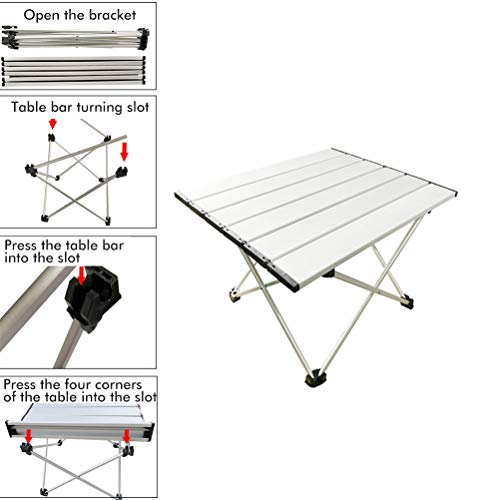 Open the bracket

Table bar turning slot

Press the table bar into the slot

Press the four corners of the table into the slot