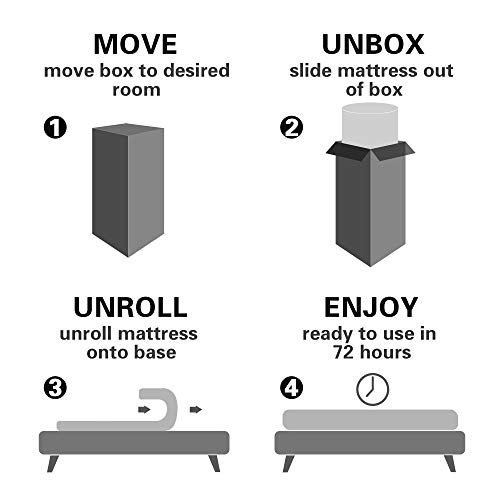 MOVE
move box to desired room

1

UNBOX
slide mattress out of box

2

UNROLL
unroll mattress onto base

3

ENJOY
ready to use in 72 hours

4