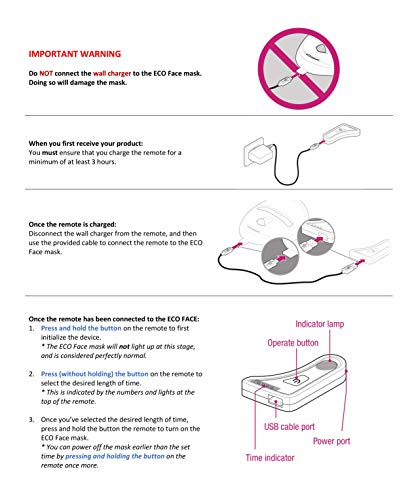 IMPORTANT WARNING

Do NOT connect the wall charger to the ECO Face mask. Doing so will damage the mask.

When you first receive your product:
You must ensure that you charge the remote for a minimum of at least 3 hours.

Once the remote is charged:
Disconnect the wall charger from the remote, and then use the provided cable to connect the remote to the ECO Face mask.

Once the remote has been connected to the ECO FACE:
1. Press and hold the button on the remote to first initialize the device.
* The ECO Face mask will not light up at this stage, and is considered perfectly normal.

2. Press (without holding) the button on the remote to select the desired length of time.
* This is indicated by the numbers and lights at the top of the remote.

3. Once you've selected the desired length of time, press and hold the button the remote to turn on the ECO Face mask.
* You can power off the mask earlier than the set time by pressing and holding the button on the remote once more.

Indicator lamp
Operate button
USB cable port
Power port
Time indicator