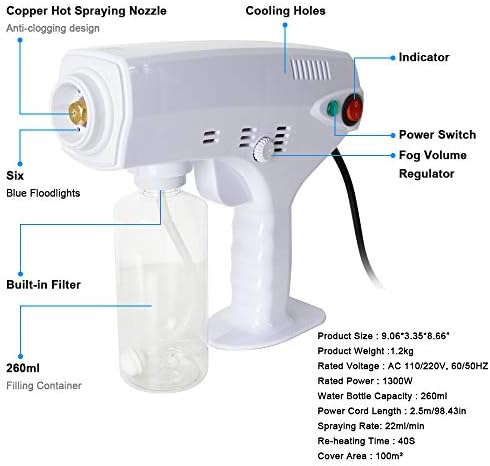 Copper Hot Spraying Nozzle
Anti-clogging design

Cooling Holes

Indicator

Power Switch

Fog Volume Regulator

Six
Blue Floodlights

Built-in Filter

260ml
Filling Container

Product Size : 9.06*3.35*8.66"
Product Weight :1.2kg
Rated Voltage : AC 110/220V, 60/50HZ
Rated Power : 1300W
Water Bottle Capacity : 260ml
Power Cord Length : 2.5m/98.43in
Spraying Rate: 22ml/min
Re-heating Time : 40S
Cover Area : 100m²