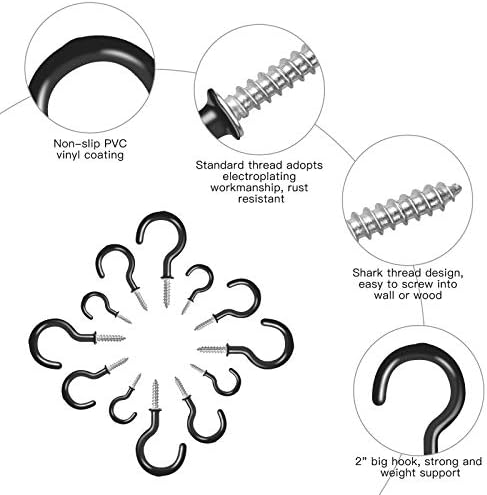 Non-slip PVC vinyl coating

Standard thread adopts electroplating workmanship, rust resistant

Shark thread design, easy to screw into wall or wood

2" big hook, strong and weight support