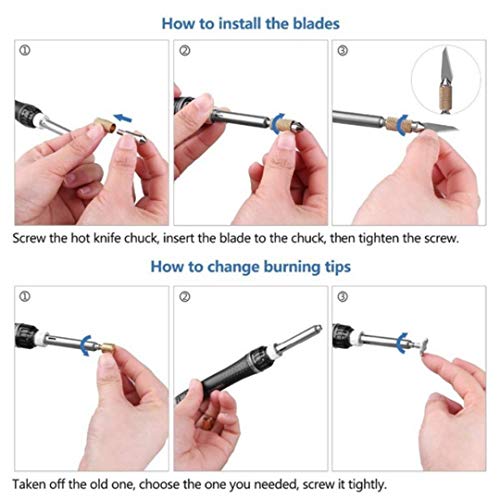 How to install the blades

①

②

③

Screw the hot knife chuck, insert the blade to the chuck, then tighten the screw.

How to change burning tips

①

②

③

Taken off the old one, choose the one you needed, screw it tightly.