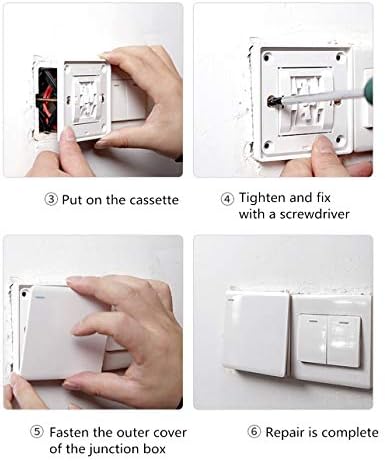 ③ Put on the cassette

④ Tighten and fix with a screwdriver

⑤ Fasten the outer cover of the junction box

⑥ Repair is complete