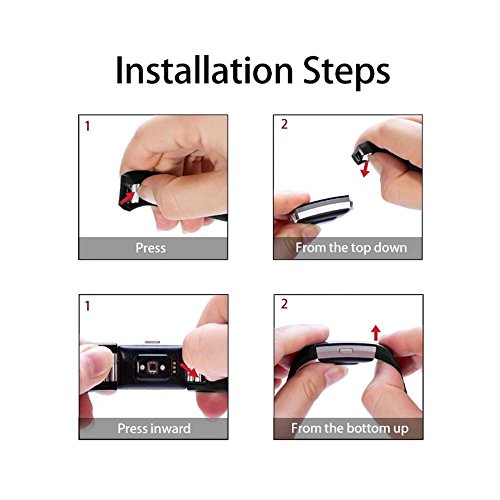 Installation Steps

1

Press

2

From the top down

1

Press inward

2

From the bottom up