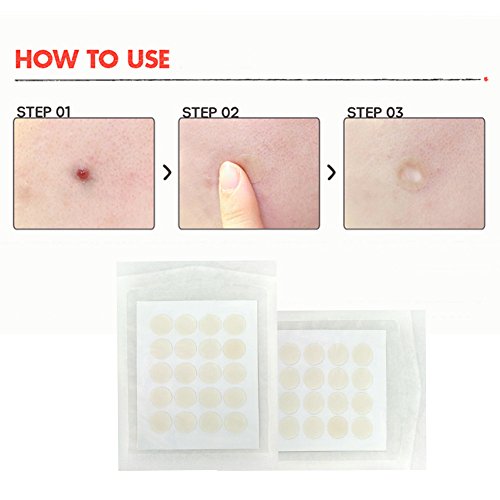 HOW TO USE

STEP 01

STEP 02

STEP 03