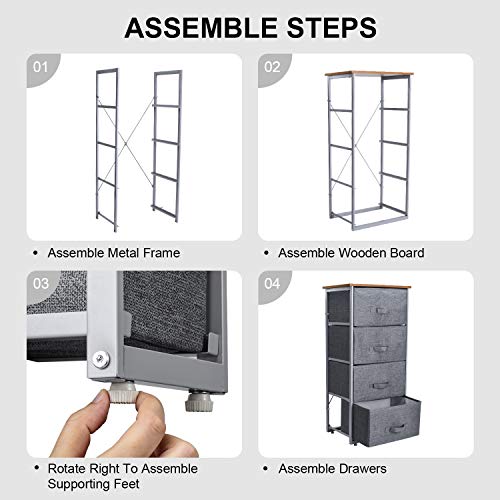 ASSEMBLE STEPS

01

• Assemble Metal Frame

02

• Assemble Wooden Board

03

• Rotate Right To Assemble Supporting Feet

04

• Assemble Drawers