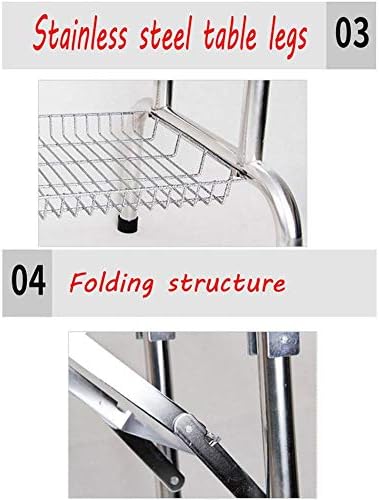 Stainless steel table legs 03

04 Folding structure