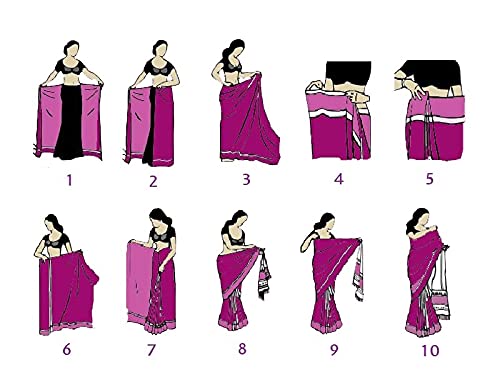 1 2 3 4 5

6 7 8 9 10