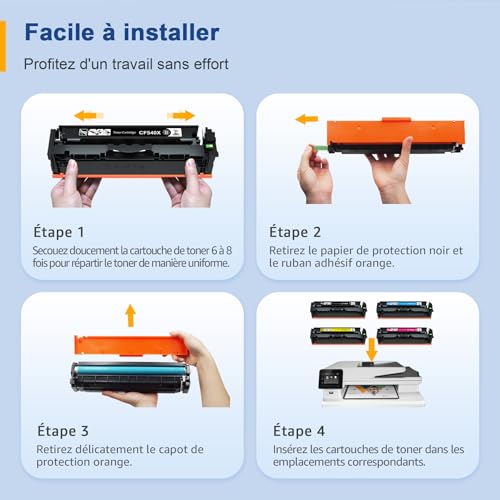 Facile à installer

Profitez d'un travail sans effort

Toner Cartridge CF540X

Étape 1

Secouez doucement la cartouche de toner 6 à 8 fois pour répartir le toner de manière uniforme.

Étape 2

Retirez le papier de protection noir et le ruban adhésif orange.

Étape 3

Retirez délicatement le capot de protection orange.

Étape 4

Insérez les cartouches de toner dans les emplacements correspondants.