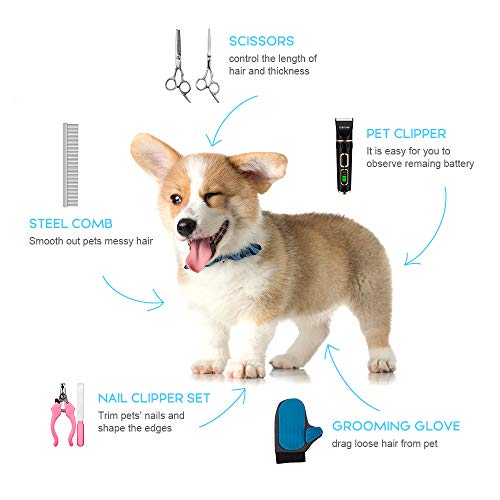 SCISSORS
control the length of hair and thickness

PET CLIPPER
It is easy for you to observe remaing battery

STEEL COMB
Smooth out pets messy hair

NAIL CLIPPER SET
Trim pets' nails and shape the edges

GROOMING GLOVE
drag loose hair from pet