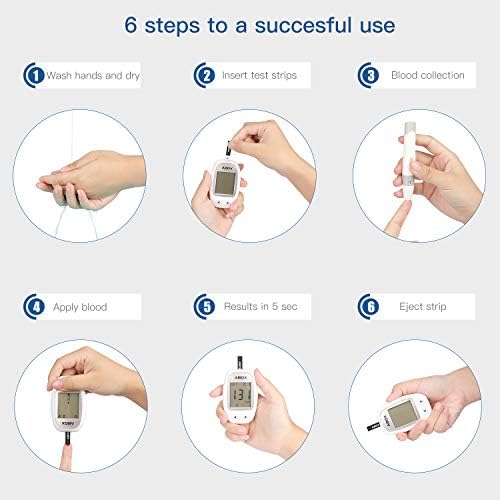 6 steps to a succesful use

1 Wash hands and dry

2 Insert test strips

3 Blood collection

ABOX

4 Apply blood

5 Results in 5 sec

6 Eject strip

ABOX

ABOX

131

ABOX