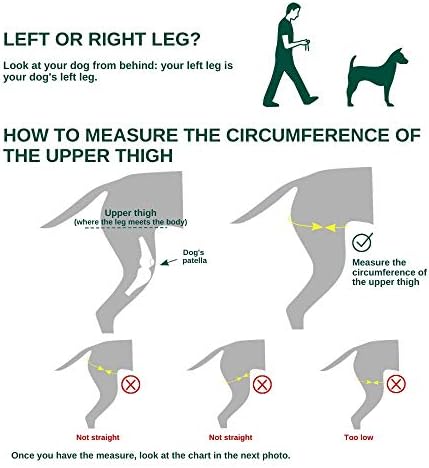 LEFT OR RIGHT LEG?

Look at your dog from behind: your left leg is your dog's left leg.

HOW TO MEASURE THE CIRCUMFERENCE OF THE UPPER THIGH

Upper thigh
(where the leg meets the body)

Dog's patella

Measure the circumference of the upper thigh

Not straight

Not straight

Too low

Once you have the measure, look at the chart in the next photo.