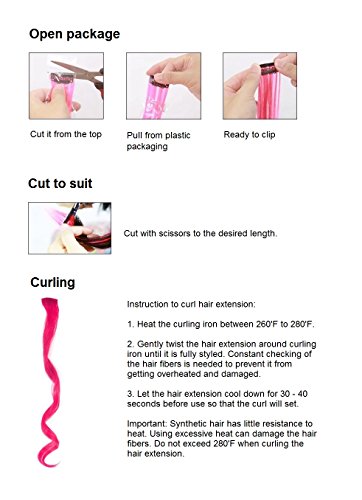 Open package

Cut it from the top

Pull from plastic packaging

Ready to clip

Cut to suit

Cut with scissors to the desired length.

Curling

Instruction to curl hair extension:

1. Heat the curling iron between 260'F to 280'F.

2. Gently twist the hair extension around curling iron until it is fully styled. Constant checking of the hair fibers is needed to prevent it from getting overheated and damaged.

3. Let the hair extension cool down for 30 - 40 seconds before use so that the curl will set.

Important: Synthetic hair has little resistance to heat. Using excessive heat can damage the hair fibers. Do not exceed 280'F when curling the hair extension.