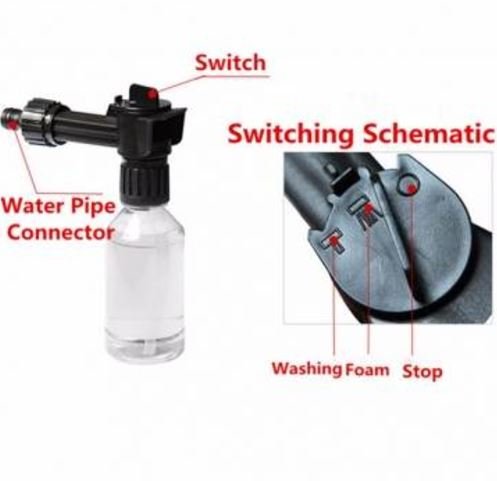 Switch

Water Pipe Connector

Switching Schematic

Washing Foam Stop