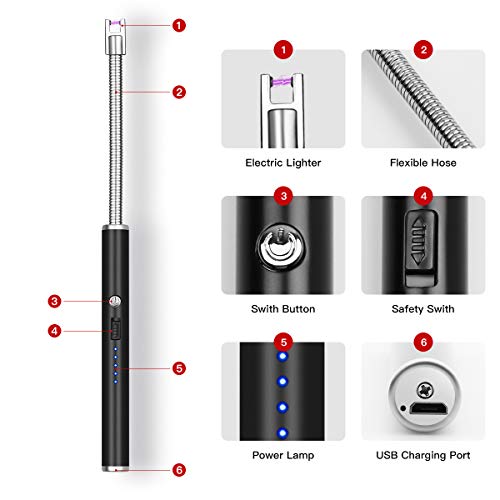 1
2
3
4
5
6

1
Electric Lighter

2
Flexible Hose

3
Swith Button

4
Safety Swith

5
Power Lamp

6
USB Charging Port