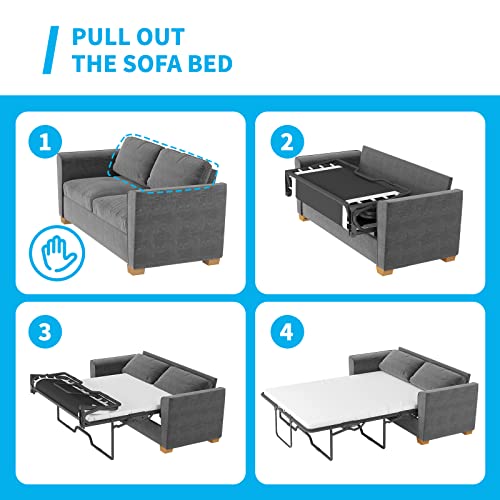 PULL OUT
THE SOFA BED

1

2

3

4