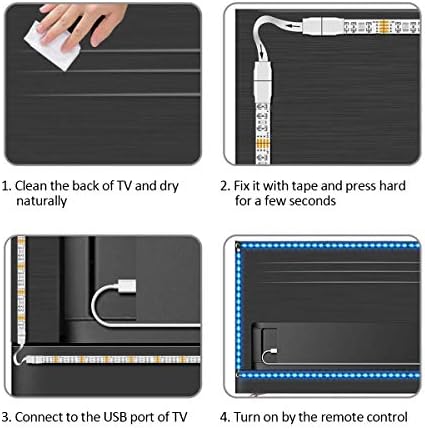 1. Clean the back of TV and dry naturally

2. Fix it with tape and press hard for a few seconds

3. Connect to the USB port of TV

4. Turn on by the remote control