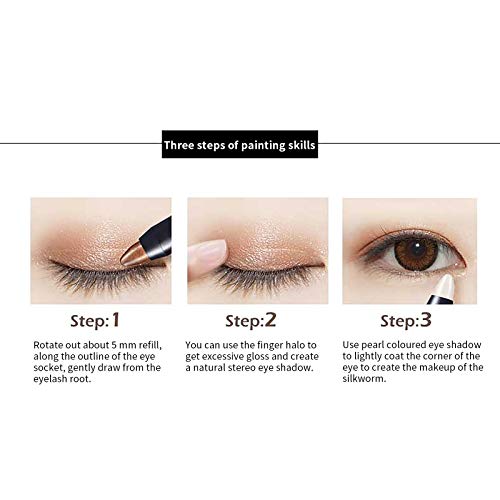 Three steps of painting skills

Step:1

Rotate out about 5 mm refill, along the outline of the eye socket, gently draw from the eyelash root.

Step:2

You can use the finger halo to get excessive gloss and create a natural stereo eye shadow.

Step:3

Use pearl coloured eye shadow to lightly coat the corner of the eye to create the makeup of the silkworm.