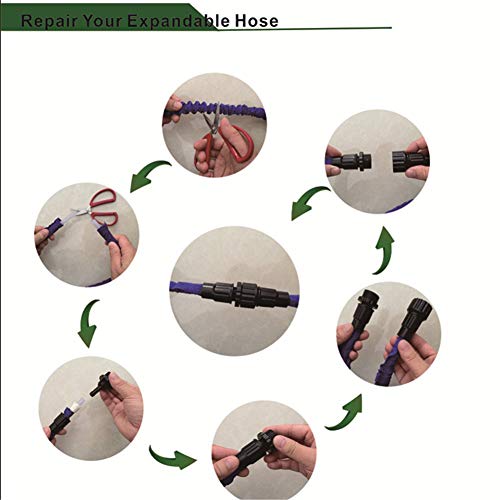 Repair Your Expandable Hose