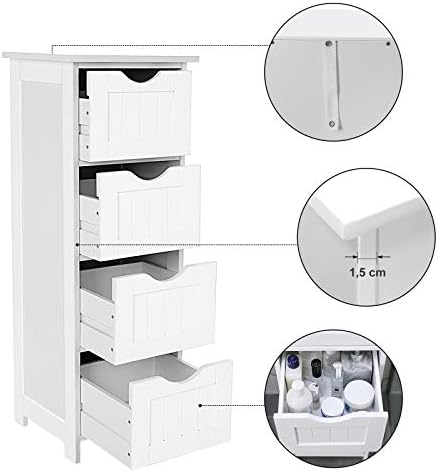 1,5 cm